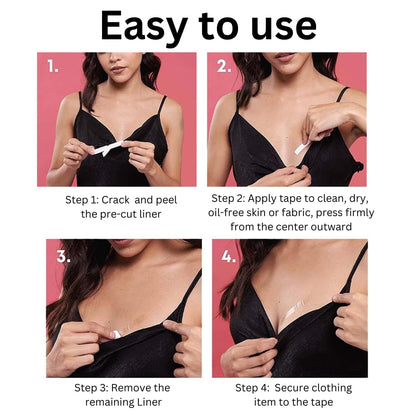 Easy to use

1.

Step 1: Crack and peel the pre-cut liner

2.

Step 2: Apply tape to clean, dry, oil-free skin or fabric, press firmly from the center outward

3.

Step 3: Remove the remaining Liner

4.

Step 4: Secure clothing item to the tape