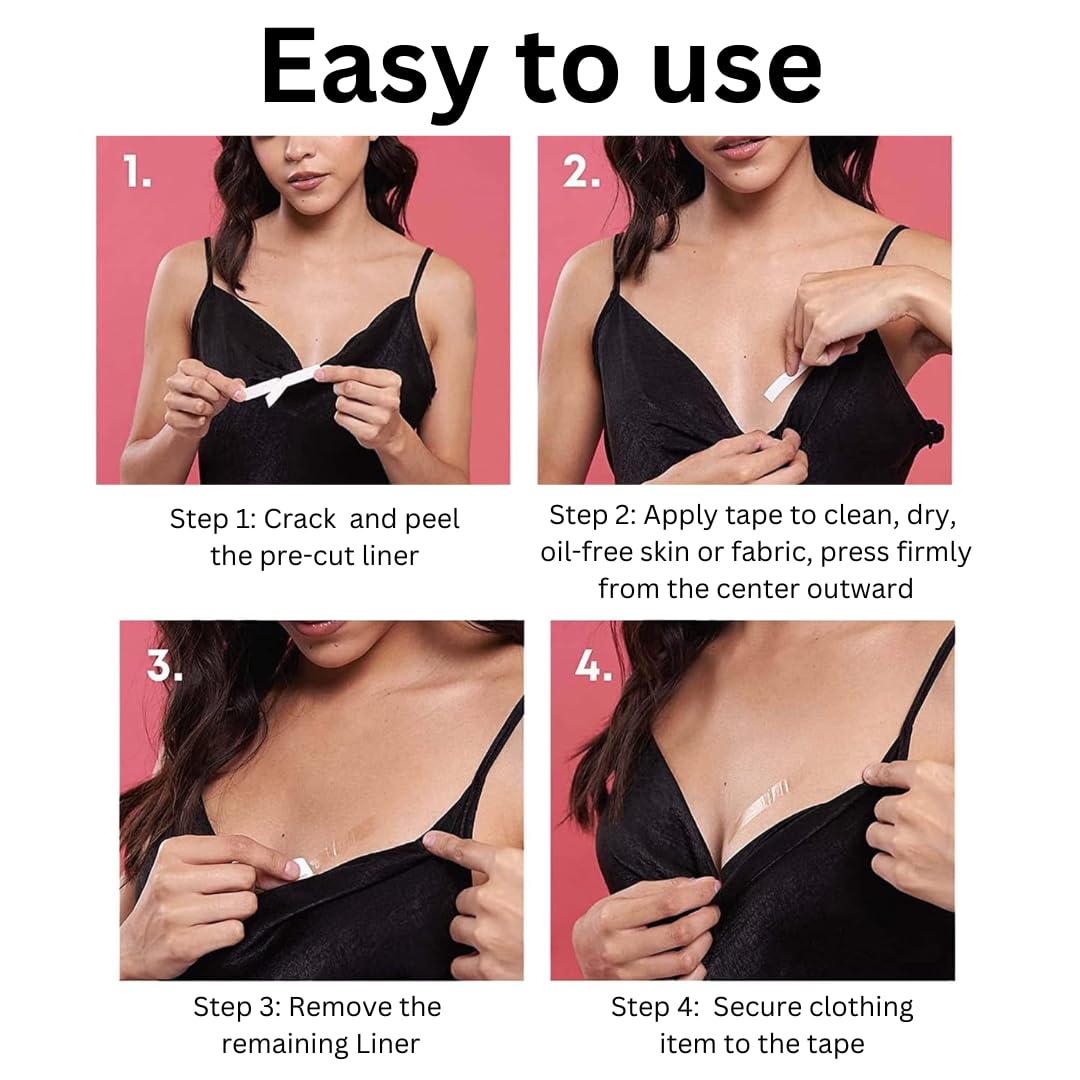 Easy to use

1.

Step 1: Crack and peel the pre-cut liner

2.

Step 2: Apply tape to clean, dry, oil-free skin or fabric, press firmly from the center outward

3.

Step 3: Remove the remaining Liner

4.

Step 4: Secure clothing item to the tape