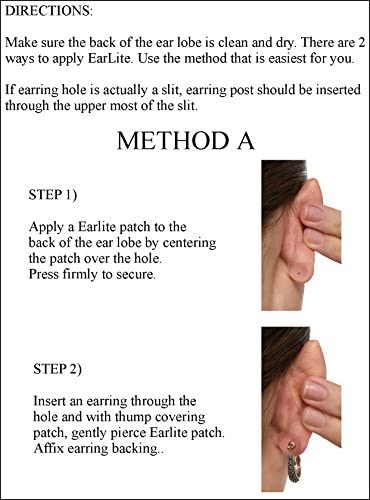 DIRECTIONS:

Make sure the back of the ear lobe is clean and dry. There are 2 ways to apply EarLite. Use the method that is easiest for you.

If earring hole is actually a slit, earring post should be inserted through the upper most of the slit.

METHOD A

STEP 1)

Apply a Earlite patch to the back of the ear lobe by centering the patch over the hole. Press firmly to secure.

STEP 2)

Insert an earring through the hole and with thump covering patch, gently pierce Earlite patch. Affix earring backing..